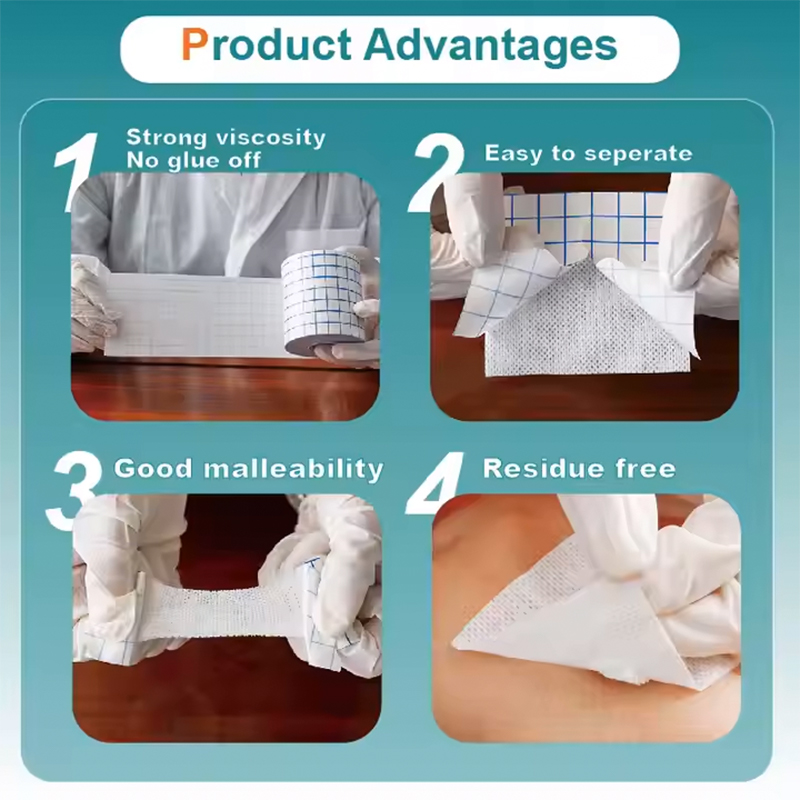 Product Advantages

1 Strong viscosity
No glue off

2 Easy to seperate

3 Good malleability

4 Residue free